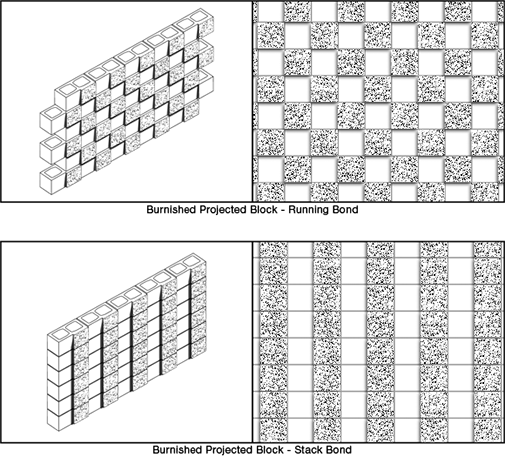 Burnished Projected Block - Running Bond

Burnished Projected Block - Stack Bond